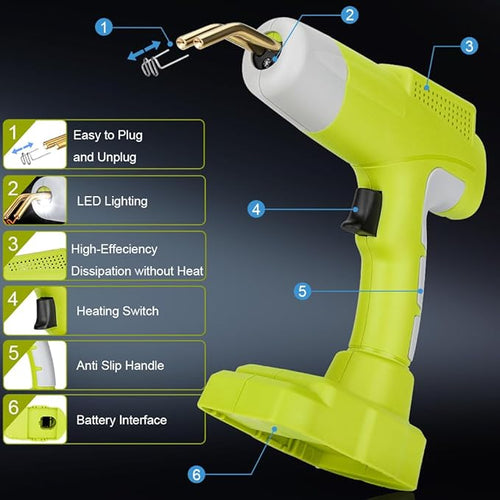 1
2
3
4
5
6

1 Easy to Plug and Unplug

2 LED Lighting

3 High-Effeciency Dissipation without Heat

4 Heating Switch

5 Anti Slip Handle

6 Battery Interface